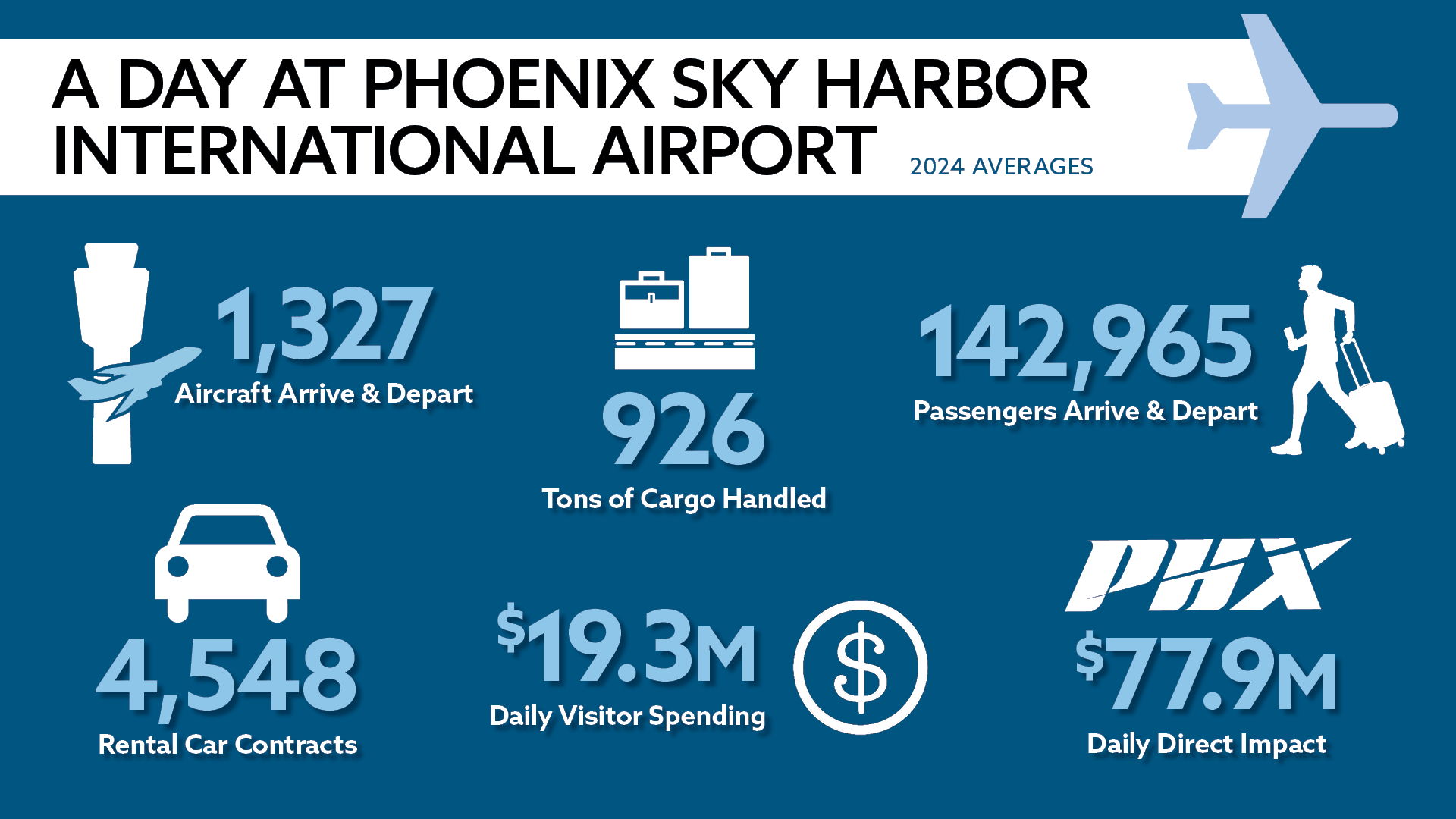 A DAY AT PHOENIX SKY HARBOR INTERNATIONAL AIRPORT

2024 AVERAGES

1,327
Aircraft Arrive & Depart

926
Tons of Cargo Handled

142,965
Passengers Arrive & Depart

4,548
Rental Car Contracts

$19.3M
Daily Visitor Spending

$

PHX

$77.9M
Daily Direct Impact